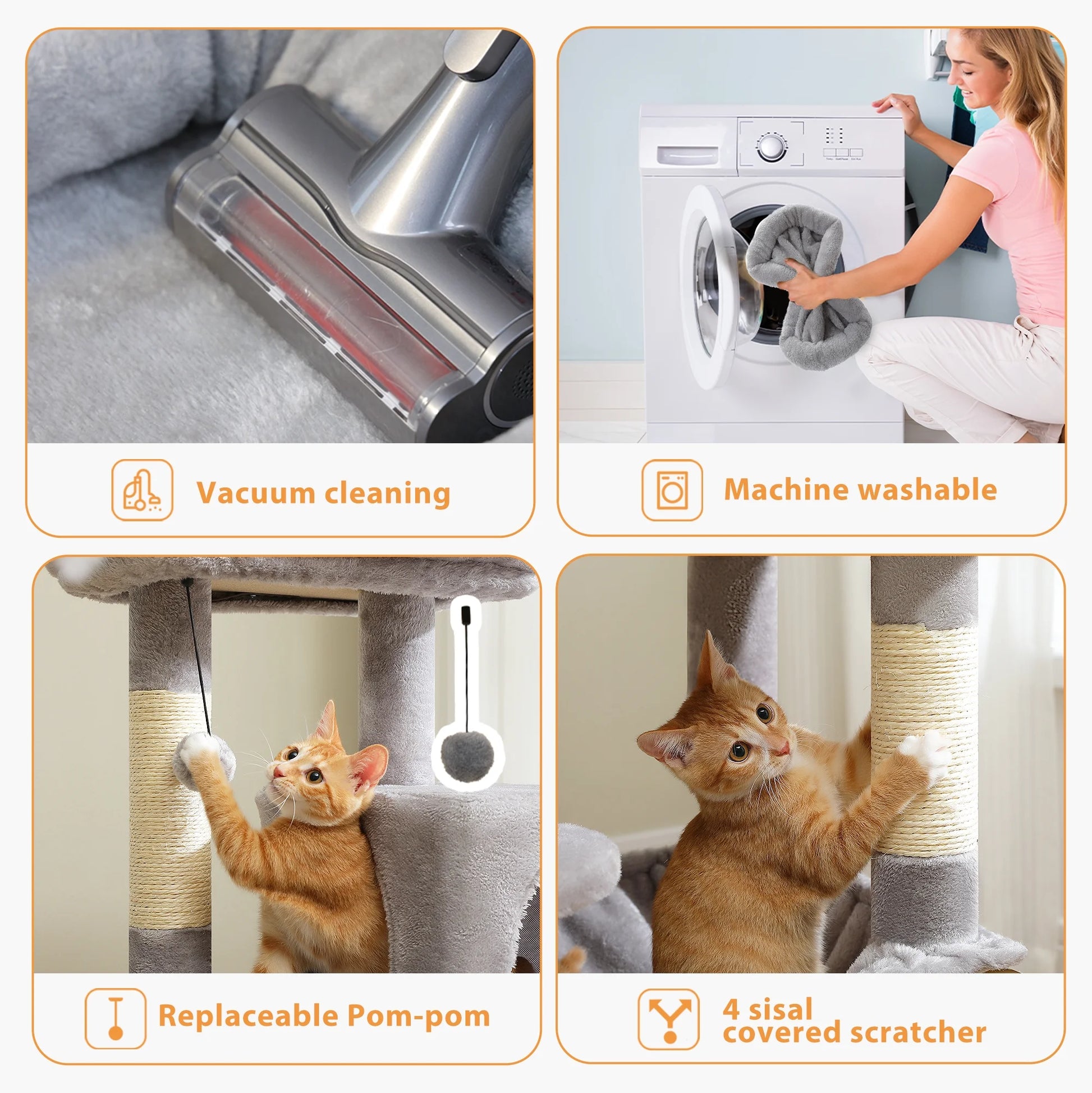 Vacuum cleaning

Machine washable

Replaceable Pom-pom

4 sisal covered scratcher